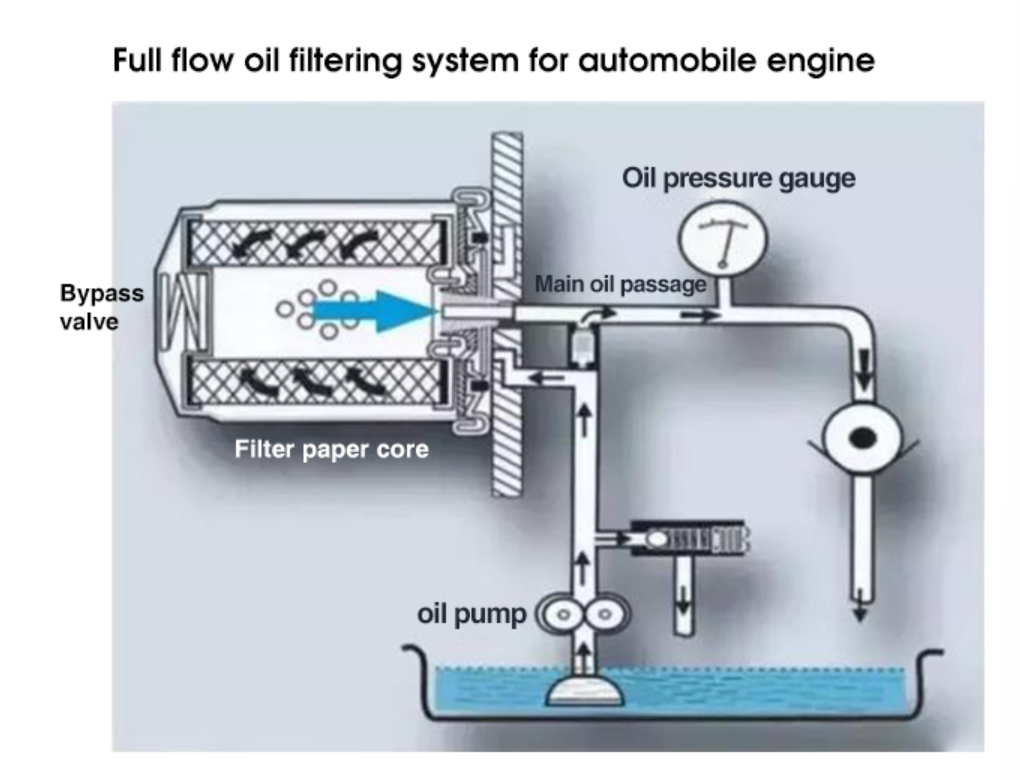 Full flow oil filtering system for automobile engine

Oil pressure gauge

Bypass valve

Main oil passage

Filter paper core

oil pump